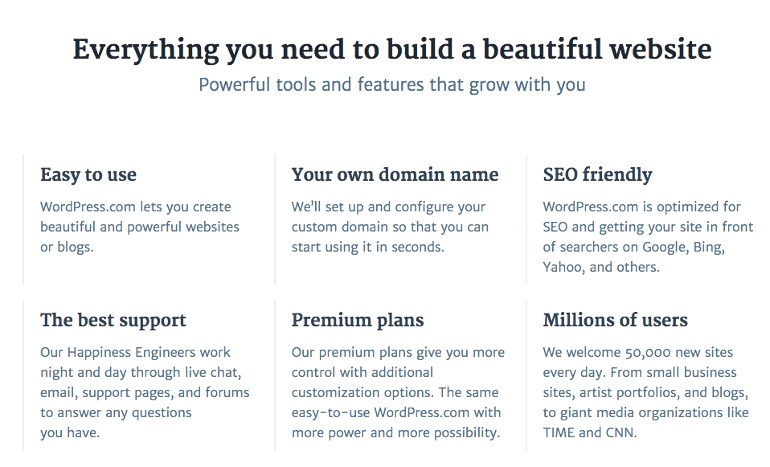 Everything you need to build a beautiful website

Powerful tools and features that grow with you

Easy to use

WordPress.com lets you create beautiful and powerful websites or blogs.

Your own domain name

We'll set up and configure your custom domain so that you can start using it in seconds.

SEO friendly

WordPress.com is optimized for SEO and getting your site in front of searchers on Google, Bing, Yahoo, and others.

The best support

Our Happiness Engineers work night and day through live chat, email, support pages, and forums to answer any questions you have.

Premium plans

Our premium plans give you more control with additional customization options. The same easy-to-use WordPress.com with more power and more possibility.

Millions of users

We welcome 50,000 new sites every day. From small business sites, artist portfolios, and blogs, to giant media organizations like TIME and CNN.